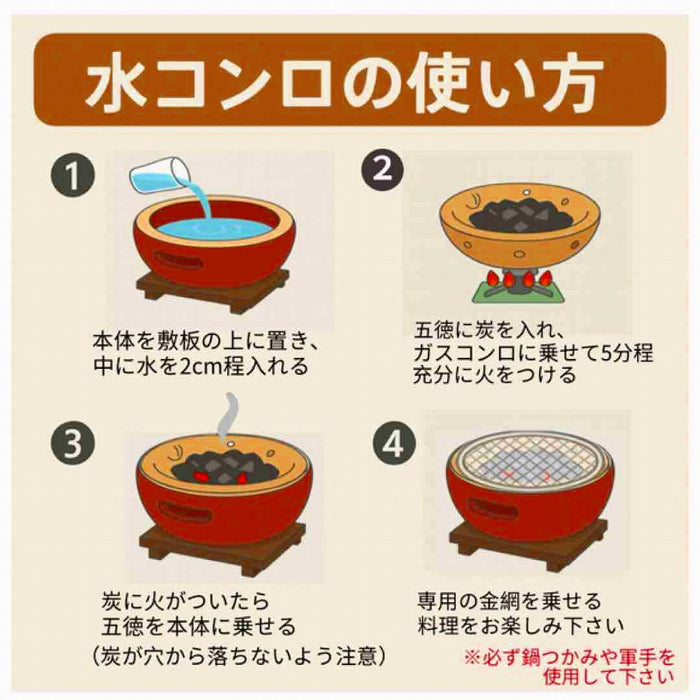 水コンロの使い方

1
本体を敷板の上に置き、中に水を2cm程入れる

2
五徳に炭を入れ、ガスコンロに乗せて5分程充分に火をつける

3
炭に火がついたら五徳を本体に乗せる（炭が穴から落ちないよう注意）

4
専用の金網を乗せる
料理をお楽しみ下さい
※必ず鍋つかみや軍手を使用して下さい